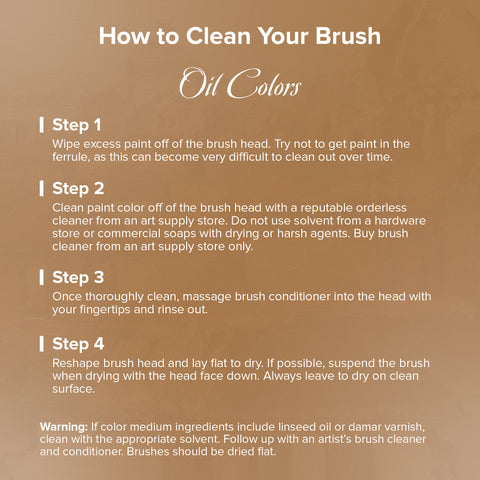 How to Clean Your Brush

Oil Colors

Step 1
Wipe excess paint off of the brush head. Try not to get paint in the ferrule, as this can become very difficult to clean out over time.

Step 2
Clean paint color off of the brush head with a reputable orderless cleaner from an art supply store. Do not use solvent from a hardware store or commercial soaps with drying or harsh agents. Buy brush cleaner from an art supply store only.

Step 3
Once thoroughly clean, massage brush conditioner into the head with your fingertips and rinse out.

Step 4
Reshape brush head and lay flat to dry. If possible, suspend the brush when drying with the head face down. Always leave to dry on clean surface.

Warning: If color medium ingredients include linseed oil or damar varnish, clean with the appropriate solvent. Follow up with an artist's brush cleaner and conditioner. Brushes should be dried flat.