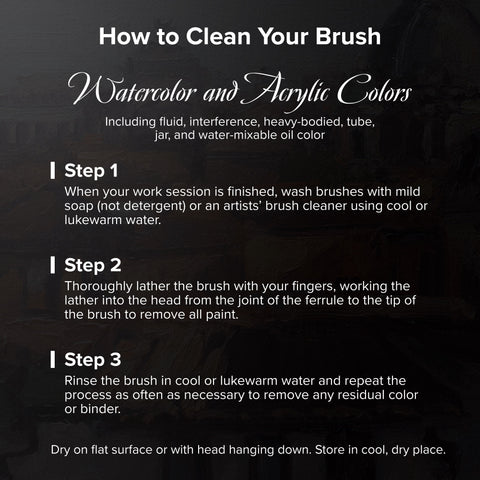 How to Clean Your Brush

Watercolor and Acrylic Colors

Including fluid, interference, heavy-bodied, tube, jar, and water-mixable oil color

Step 1
When your work session is finished, wash brushes with mild soap (not detergent) or an artists' brush cleaner using cool or lukewarm water.

Step 2
Thoroughly lather the brush with your fingers, working the lather into the head from the joint of the ferrule to the tip of the brush to remove all paint.

Step 3
Rinse the brush in cool or lukewarm water and repeat the process as often as necessary to remove any residual color or binder.

Dry on flat surface or with head hanging down. Store in cool, dry place.