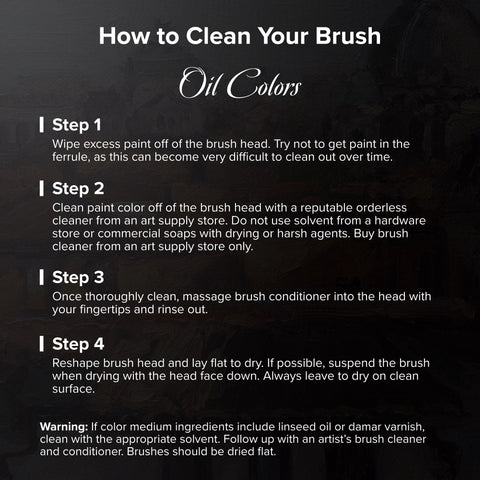 How to Clean Your Brush

Oil Colors

Step 1
Wipe excess paint off of the brush head. Try not to get paint in the ferrule, as this can become very difficult to clean out over time.

Step 2
Clean paint color off of the brush head with a reputable orderless cleaner from an art supply store. Do not use solvent from a hardware store or commercial soaps with drying or harsh agents. Buy brush cleaner from an art supply store only.

Step 3
Once thoroughly clean, massage brush conditioner into the head with your fingertips and rinse out.

Step 4
Reshape brush head and lay flat to dry. If possible, suspend the brush when drying with the head face down. Always leave to dry on clean surface.

Warning: If color medium ingredients include linseed oil or damar varnish, clean with the appropriate solvent. Follow up with an artist's brush cleaner and conditioner. Brushes should be dried flat.