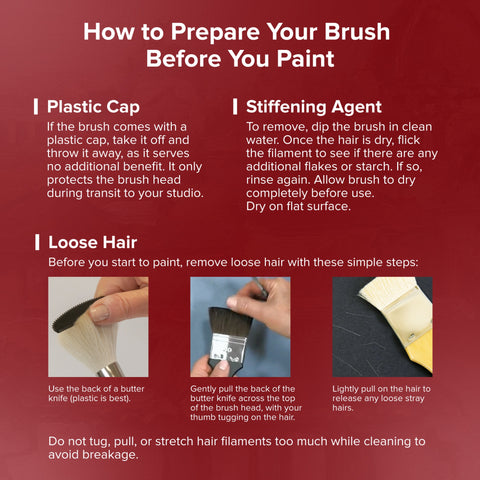 How to Prepare Your Brush Before You Paint

Plastic Cap

If the brush comes with a plastic cap, take it off and throw it away, as it serves no additional benefit. It only protects the brush head during transit to your studio.

Stiffening Agent

To remove, dip the brush in clean water. Once the hair is dry, flick the filament to see if there are any additional flakes or starch. If so, rinse again. Allow brush to dry completely before use.
Dry on flat surface.

Loose Hair

Before you start to paint, remove loose hair with these simple steps:

Use the back of a butter knife (plastic is best).

Gently pull the back of the butter knife across the top of the brush head, with your thumb tugging on the hair.

Lightly pull on the hair to release any loose stray hairs.

Do not tug, pull, or stretch hair filaments too much while cleaning to avoid breakage.