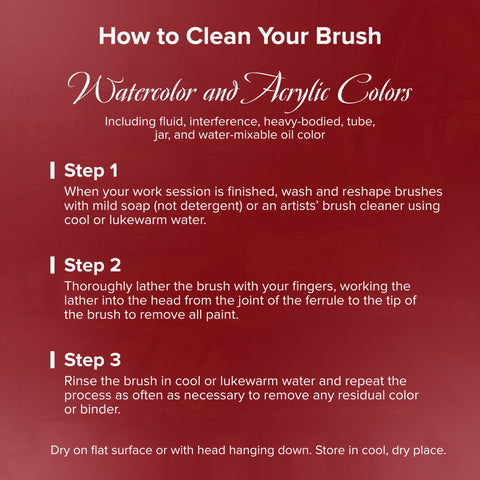 How to Clean Your Brush

Watercolor and Acrylic Colors

Including fluid, interference, heavy-bodied, tube, jar, and water-mixable oil color

Step 1

When your work session is finished, wash and reshape brushes with mild soap (not detergent) or an artists' brush cleaner using cool or lukewarm water.

Step 2

Thoroughly lather the brush with your fingers, working the lather into the head from the joint of the ferrule to the tip of the brush to remove all paint.

Step 3

Rinse the brush in cool or lukewarm water and repeat the process as often as necessary to remove any residual color or binder.

Dry on flat surface or with head hanging down. Store in cool, dry place.