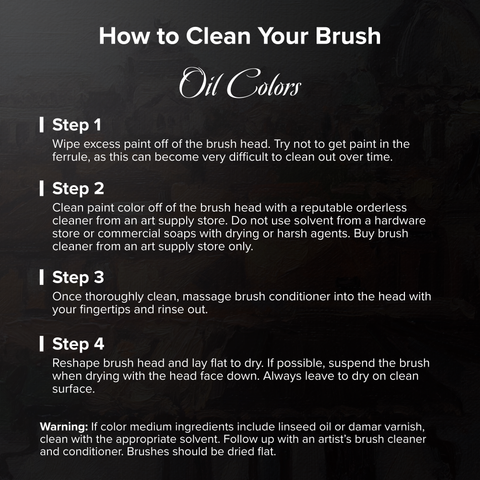 How to Clean Your Brush

Oil Colors

Step 1
Wipe excess paint off of the brush head. Try not to get paint in the ferrule, as this can become very difficult to clean out over time.

Step 2
Clean paint color off of the brush head with a reputable orderless cleaner from an art supply store. Do not use solvent from a hardware store or commercial soaps with drying or harsh agents. Buy brush cleaner from an art supply store only.

Step 3
Once thoroughly clean, massage brush conditioner into the head with your fingertips and rinse out.

Step 4
Reshape brush head and lay flat to dry. If possible, suspend the brush when drying with the head face down. Always leave to dry on clean surface.

Warning: If color medium ingredients include linseed oil or damar varnish, clean with the appropriate solvent. Follow up with an artist's brush cleaner and conditioner. Brushes should be dried flat.