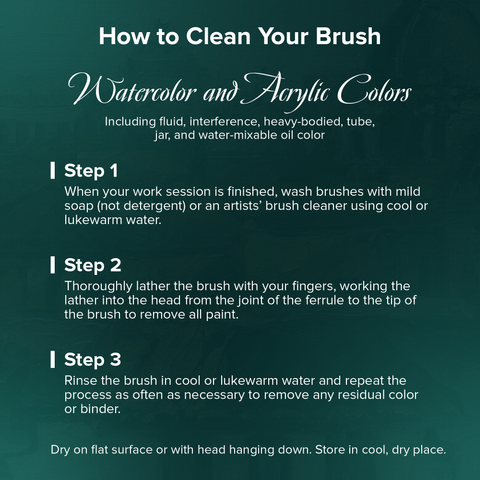 How to Clean Your Brush

Watercolor and Acrylic Colors

Including fluid, interference, heavy-bodied, tube, jar, and water-mixable oil color

Step 1
When your work session is finished, wash brushes with mild soap (not detergent) or an artists' brush cleaner using cool or lukewarm water.

Step 2
Thoroughly lather the brush with your fingers, working the lather into the head from the joint of the ferrule to the tip of the brush to remove all paint.

Step 3
Rinse the brush in cool or lukewarm water and repeat the process as often as necessary to remove any residual color or binder.

Dry on flat surface or with head hanging down. Store in cool, dry place.