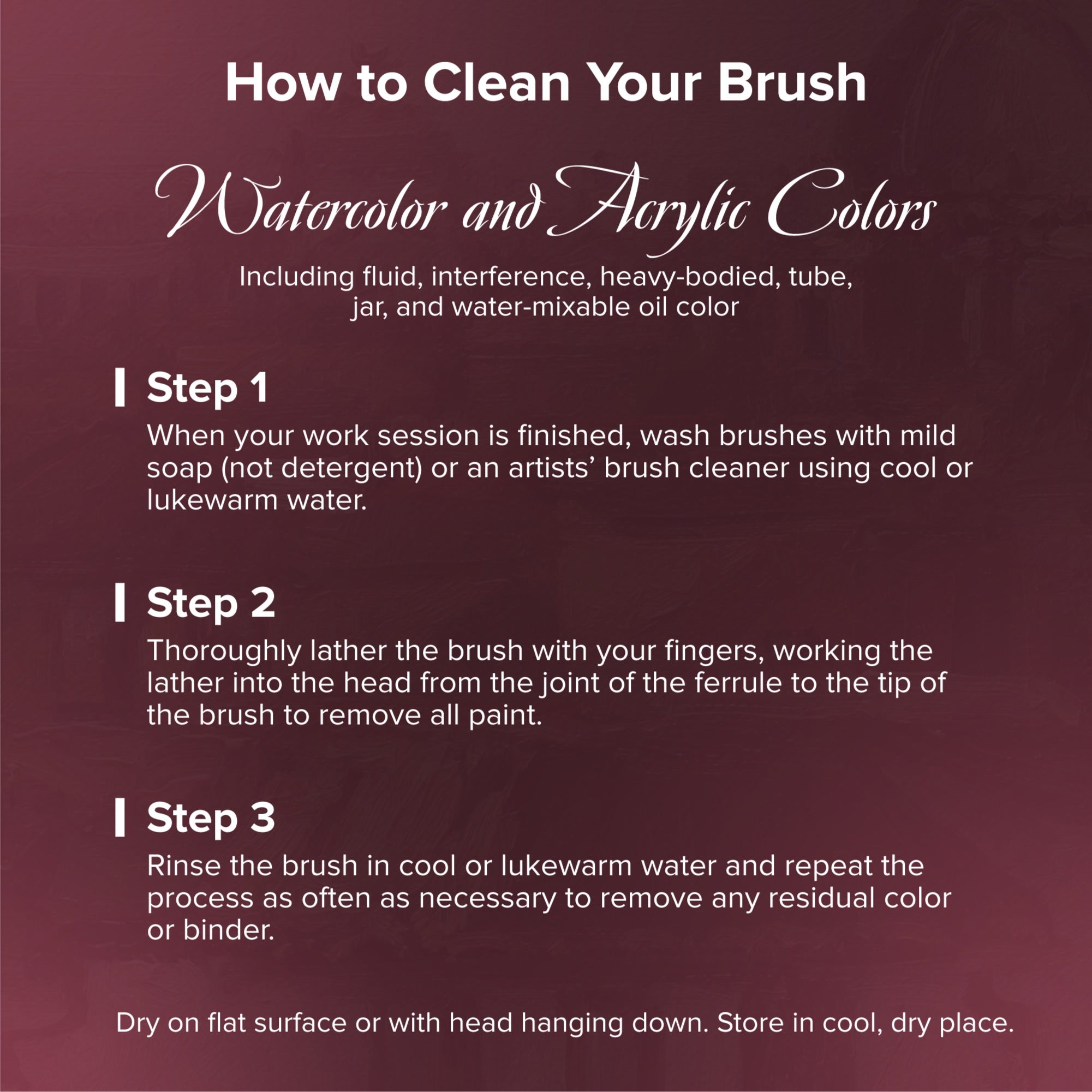 How to Clean Your Brush

Watercolor and Acrylic Colors

Including fluid, interference, heavy-bodied, tube, jar, and water-mixable oil color

Step 1

When your work session is finished, wash brushes with mild soap (not detergent) or an artists' brush cleaner using cool or lukewarm water.

Step 2

Thoroughly lather the brush with your fingers, working the lather into the head from the joint of the ferrule to the tip of the brush to remove all paint.

Step 3

Rinse the brush in cool or lukewarm water and repeat the process as often as necessary to remove any residual color or binder.

Dry on flat surface or with head hanging down. Store in cool, dry place.