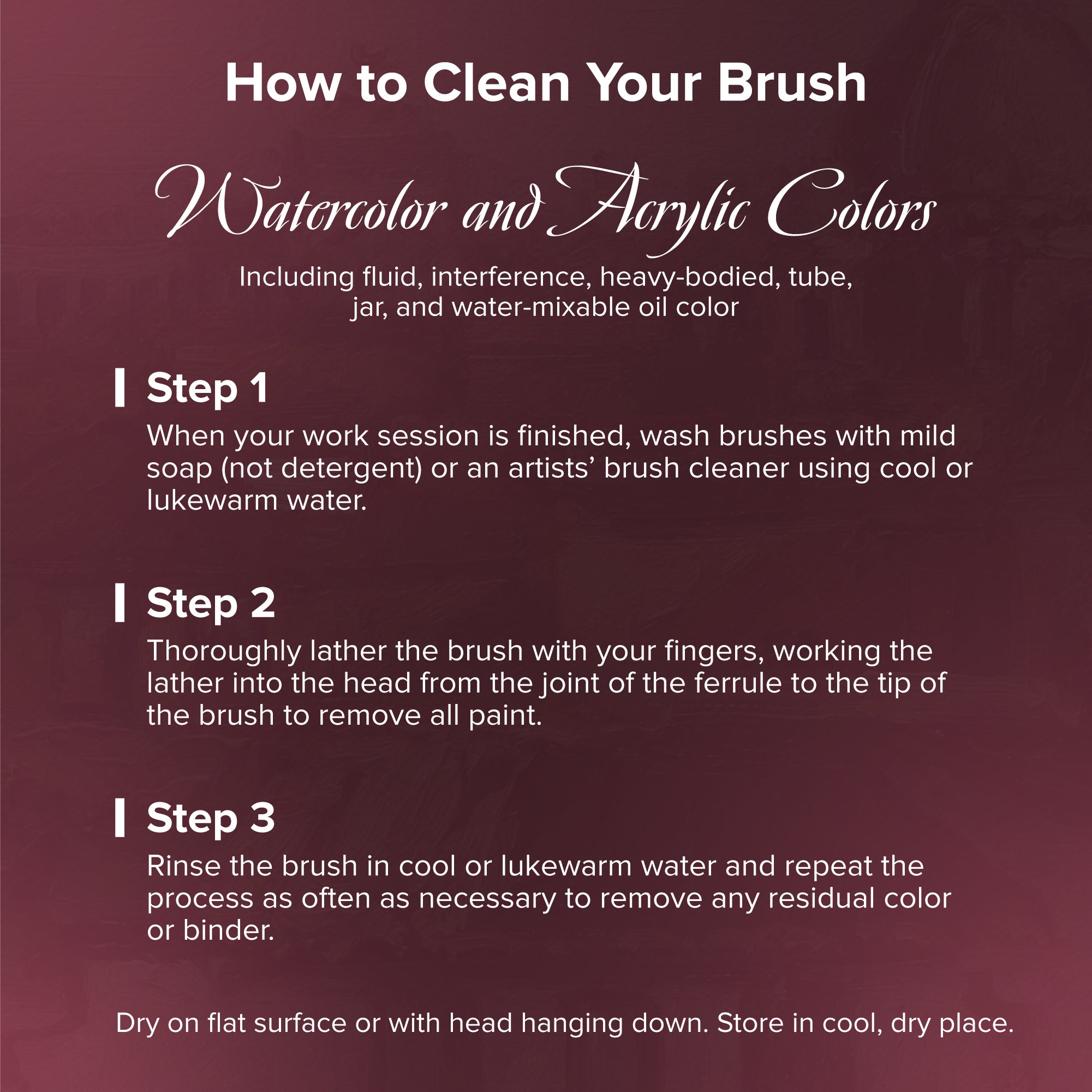 How to Clean Your Brush

Watercolor and Acrylic Colors

Including fluid, interference, heavy-bodied, tube, jar, and water-mixable oil color

Step 1

When your work session is finished, wash brushes with mild soap (not detergent) or an artists' brush cleaner using cool or lukewarm water.

Step 2

Thoroughly lather the brush with your fingers, working the lather into the head from the joint of the ferrule to the tip of the brush to remove all paint.

Step 3

Rinse the brush in cool or lukewarm water and repeat the process as often as necessary to remove any residual color or binder.

Dry on flat surface or with head hanging down. Store in cool, dry place.