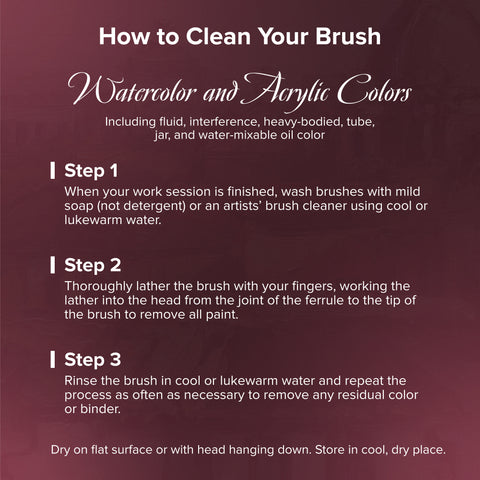 How to Clean Your Brush

Watercolor and Acrylic Colors

Including fluid, interference, heavy-bodied, tube, jar, and water-mixable oil color

Step 1
When your work session is finished, wash brushes with mild soap (not detergent) or an artists' brush cleaner using cool or lukewarm water.

Step 2
Thoroughly lather the brush with your fingers, working the lather into the head from the joint of the ferrule to the tip of the brush to remove all paint.

Step 3
Rinse the brush in cool or lukewarm water and repeat the process as often as necessary to remove any residual color or binder.

Dry on flat surface or with head hanging down. Store in cool, dry place.