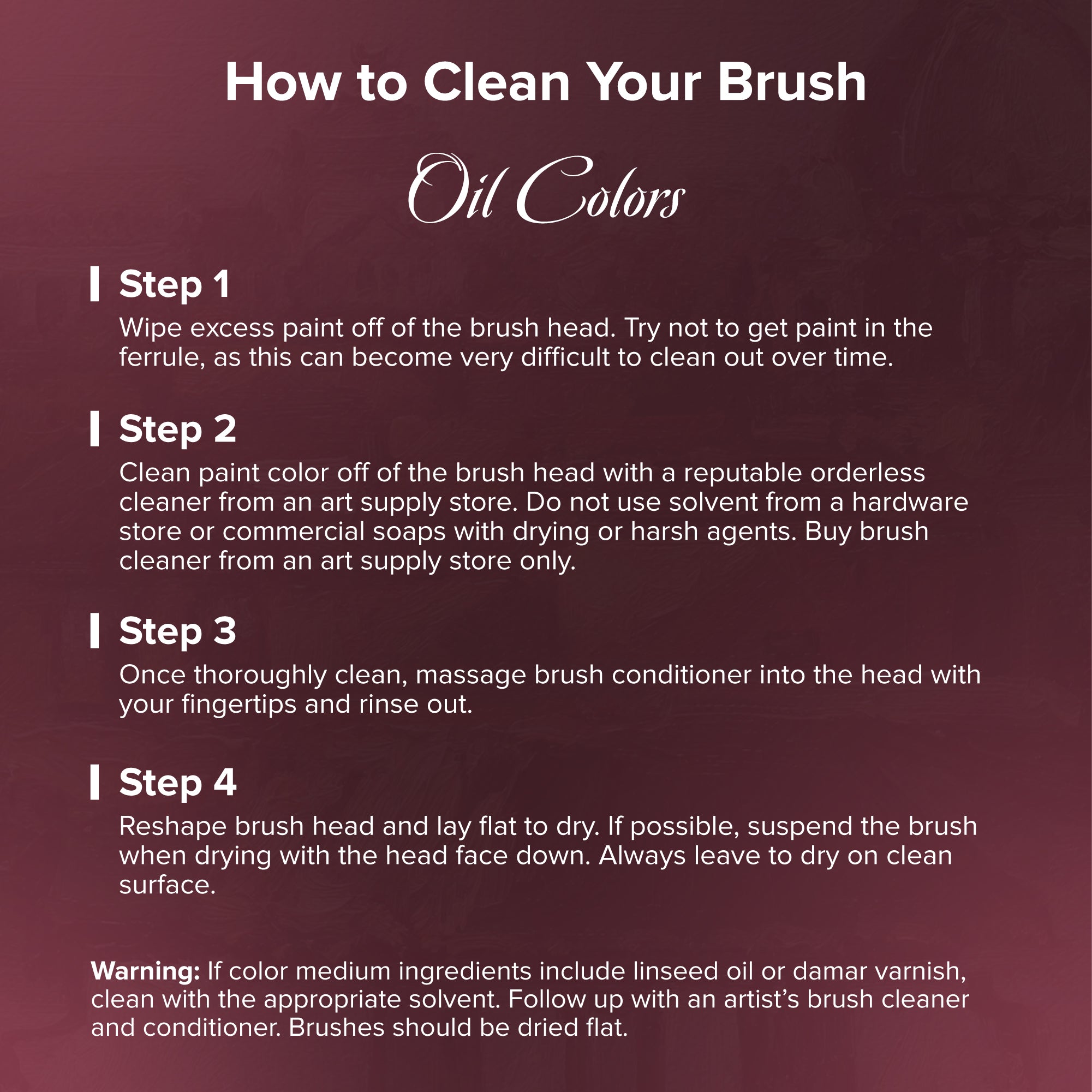 How to Clean Your Brush

Oil Colors

Step 1

Wipe excess paint off of the brush head. Try not to get paint in the ferrule, as this can become very difficult to clean out over time.

Step 2

Clean paint color off of the brush head with a reputable orderless cleaner from an art supply store. Do not use solvent from a hardware store or commercial soaps with drying or harsh agents. Buy brush cleaner from an art supply store only.

Step 3

Once thoroughly clean, massage brush conditioner into the head with your fingertips and rinse out.

Step 4

Reshape brush head and lay flat to dry. If possible, suspend the brush when drying with the head face down. Always leave to dry on clean surface.

Warning: If color medium ingredients include linseed oil or damar varnish, clean with the appropriate solvent. Follow up with an artist's brush cleaner and conditioner. Brushes should be dried flat.