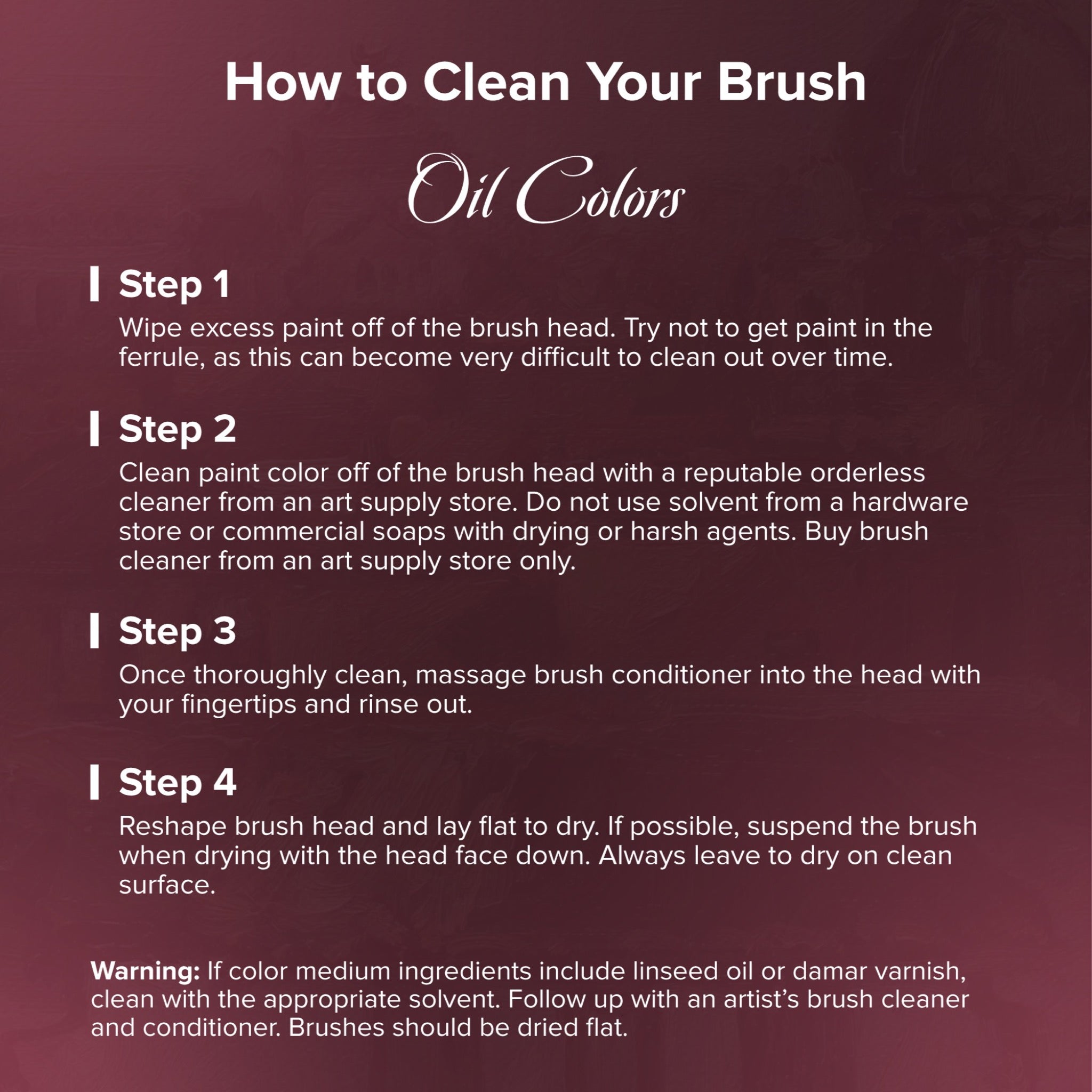 How to Clean Your Brush

Oil Colors

Step 1

Wipe excess paint off of the brush head. Try not to get paint in the ferrule, as this can become very difficult to clean out over time.

Step 2

Clean paint color off of the brush head with a reputable orderless cleaner from an art supply store. Do not use solvent from a hardware store or commercial soaps with drying or harsh agents. Buy brush cleaner from an art supply store only.

Step 3

Once thoroughly clean, massage brush conditioner into the head with your fingertips and rinse out.

Step 4

Reshape brush head and lay flat to dry. If possible, suspend the brush when drying with the head face down. Always leave to dry on clean surface.

Warning: If color medium ingredients include linseed oil or damar varnish, clean with the appropriate solvent. Follow up with an artist's brush cleaner and conditioner. Brushes should be dried flat.