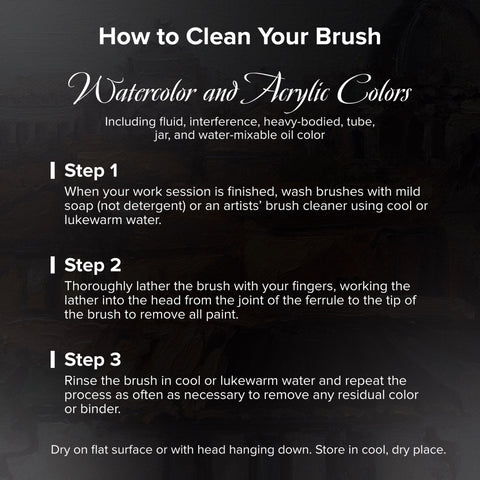 How to Clean Your Brush

Watercolor and Acrylic Colors

Including fluid, interference, heavy-bodied, tube, jar, and water-mixable oil color

Step 1

When your work session is finished, wash brushes with mild soap (not detergent) or an artists' brush cleaner using cool or lukewarm water.

Step 2

Thoroughly lather the brush with your fingers, working the lather into the head from the joint of the ferrule to the tip of the brush to remove all paint.

Step 3

Rinse the brush in cool or lukewarm water and repeat the process as often as necessary to remove any residual color or binder.

Dry on flat surface or with head hanging down. Store in cool, dry place.