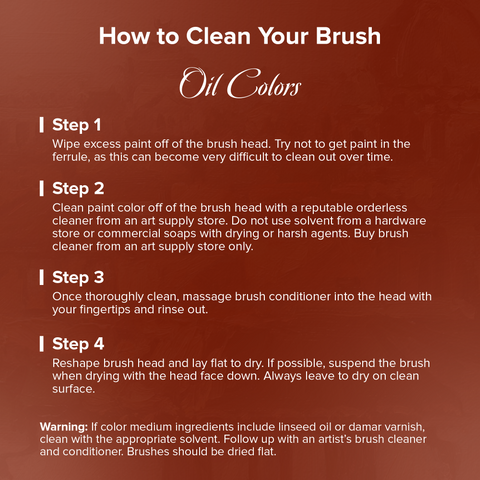 How to Clean Your Brush

Oil Colors

Step 1

Wipe excess paint off of the brush head. Try not to get paint in the ferrule, as this can become very difficult to clean out over time.

Step 2

Clean paint color off of the brush head with a reputable orderless cleaner from an art supply store. Do not use solvent from a hardware store or commercial soaps with drying or harsh agents. Buy brush cleaner from an art supply store only.

Step 3

Once thoroughly clean, massage brush conditioner into the head with your fingertips and rinse out.

Step 4

Reshape brush head and lay flat to dry. If possible, suspend the brush when drying with the head face down. Always leave to dry on clean surface.

Warning: If color medium ingredients include linseed oil or damar varnish, clean with the appropriate solvent. Follow up with an artist's brush cleaner and conditioner. Brushes should be dried flat.