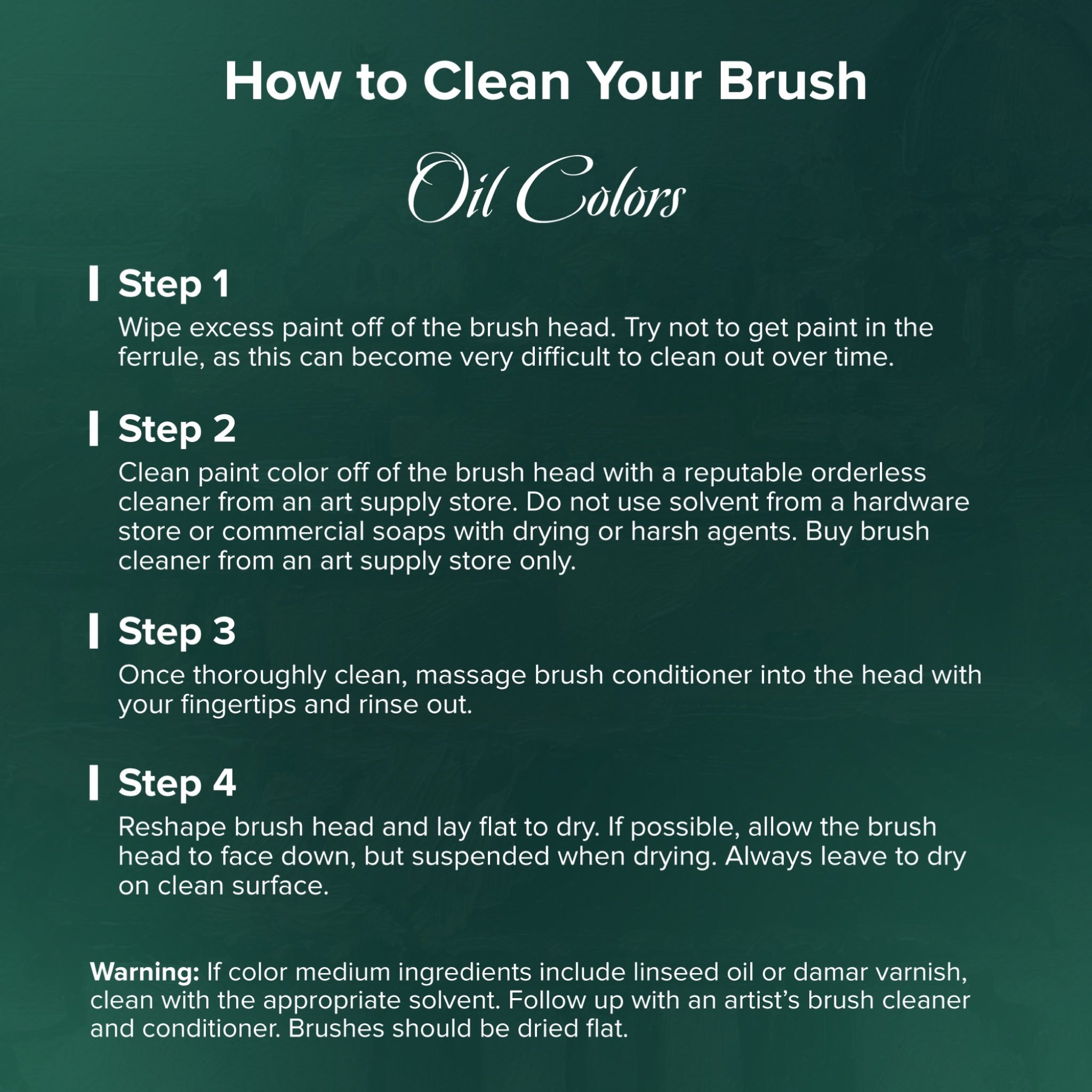 How to Clean Your Brush

Oil Colors

Step 1

Wipe excess paint off of the brush head. Try not to get paint in the ferrule, as this can become very difficult to clean out over time.

Step 2

Clean paint color off of the brush head with a reputable orderless cleaner from an art supply store. Do not use solvent from a hardware store or commercial soaps with drying or harsh agents. Buy brush cleaner from an art supply store only.

Step 3

Once thoroughly clean, massage brush conditioner into the head with your fingertips and rinse out.

Step 4

Reshape brush head and lay flat to dry. If possible, allow the brush head to face down, but suspended when drying. Always leave to dry on clean surface.

Warning: If color medium ingredients include linseed oil or damar varnish, clean with the appropriate solvent. Follow up with an artist's brush cleaner and conditioner. Brushes should be dried flat.