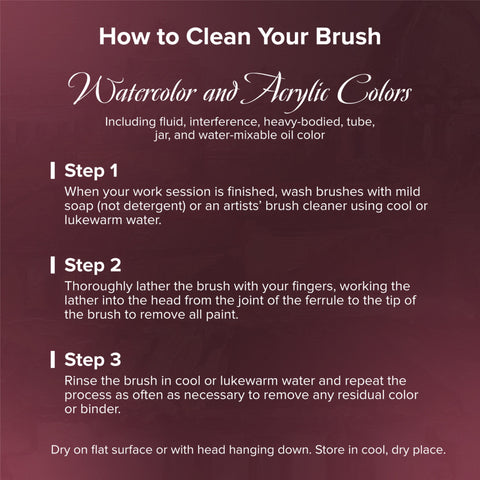 How to Clean Your Brush

Watercolor and Acrylic Colors

Including fluid, interference, heavy-bodied, tube, jar, and water-mixable oil color

Step 1

When your work session is finished, wash brushes with mild soap (not detergent) or an artists' brush cleaner using cool or lukewarm water.

Step 2

Thoroughly lather the brush with your fingers, working the lather into the head from the joint of the ferrule to the tip of the brush to remove all paint.

Step 3

Rinse the brush in cool or lukewarm water and repeat the process as often as necessary to remove any residual color or binder.

Dry on flat surface or with head hanging down. Store in cool, dry place.