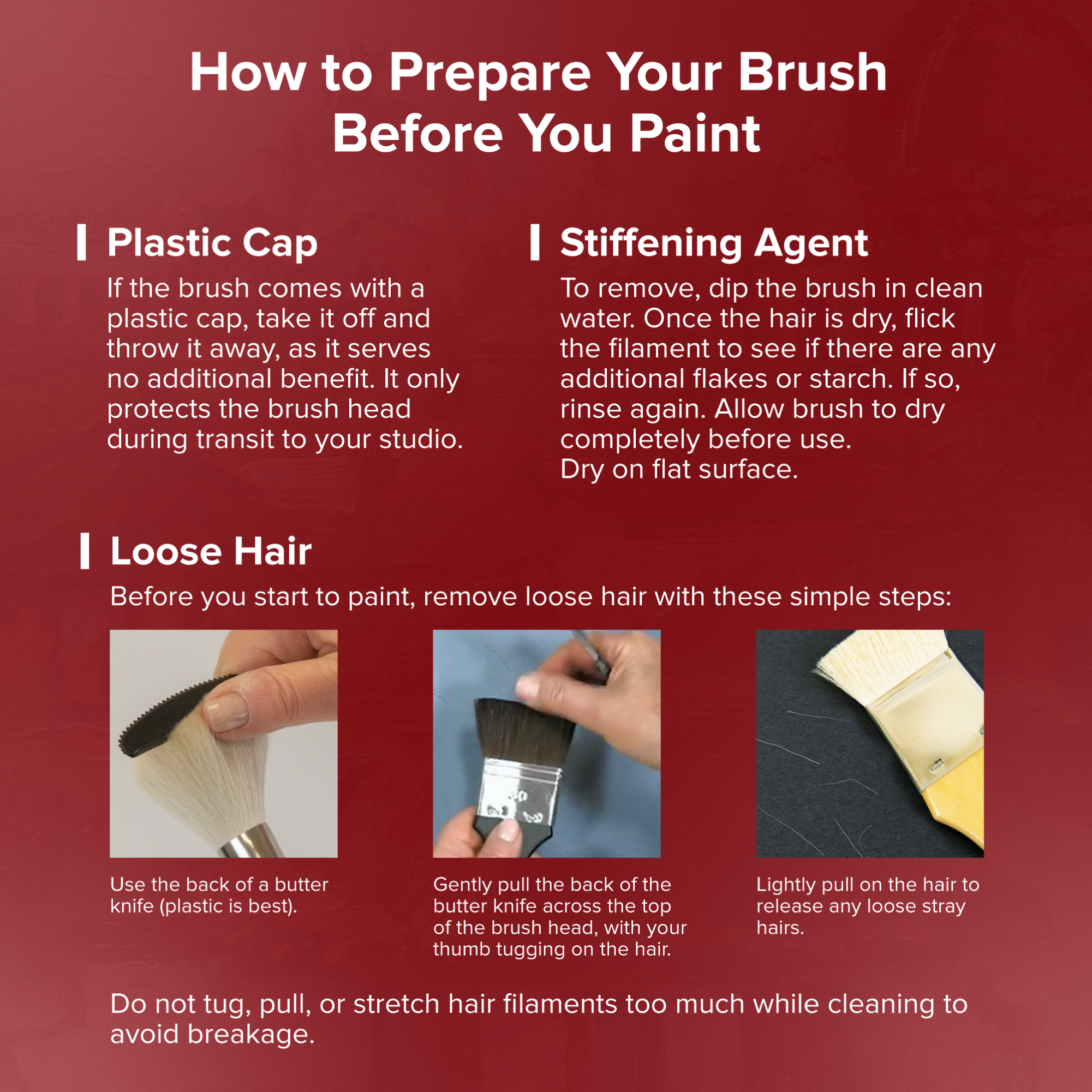 How to Prepare Your Brush Before You Paint

Plastic Cap

If the brush comes with a plastic cap, take it off and throw it away, as it serves no additional benefit. It only protects the brush head during transit to your studio.

Stiffening Agent

To remove, dip the brush in clean water. Once the hair is dry, flick the filament to see if there are any additional flakes or starch. If so, rinse again. Allow brush to dry completely before use.
Dry on flat surface.

Loose Hair

Before you start to paint, remove loose hair with these simple steps:

Use the back of a butter knife (plastic is best).

Gently pull the back of the butter knife across the top of the brush head, with your thumb tugging on the hair.

Lightly pull on the hair to release any loose stray hairs.

Do not tug, pull, or stretch hair filaments too much while cleaning to avoid breakage.