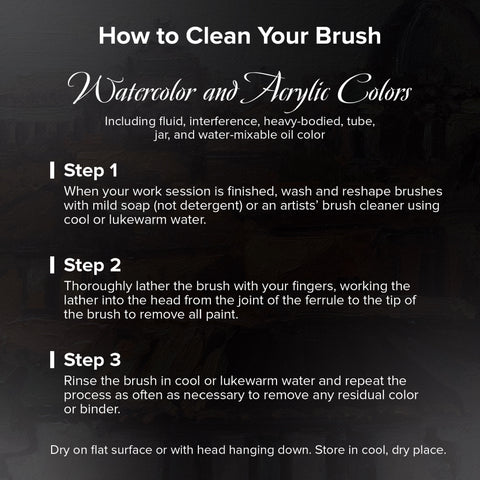 How to Clean Your Brush

Watercolor and Acrylic Colors

Including fluid, interference, heavy-bodied, tube, jar, and water-mixable oil color

Step 1

When your work session is finished, wash and reshape brushes with mild soap (not detergent) or an artists' brush cleaner using cool or lukewarm water.

Step 2

Thoroughly lather the brush with your fingers, working the lather into the head from the joint of the ferrule to the tip of the brush to remove all paint.

Step 3

Rinse the brush in cool or lukewarm water and repeat the process as often as necessary to remove any residual color or binder.

Dry on flat surface or with head hanging down. Store in cool, dry place.