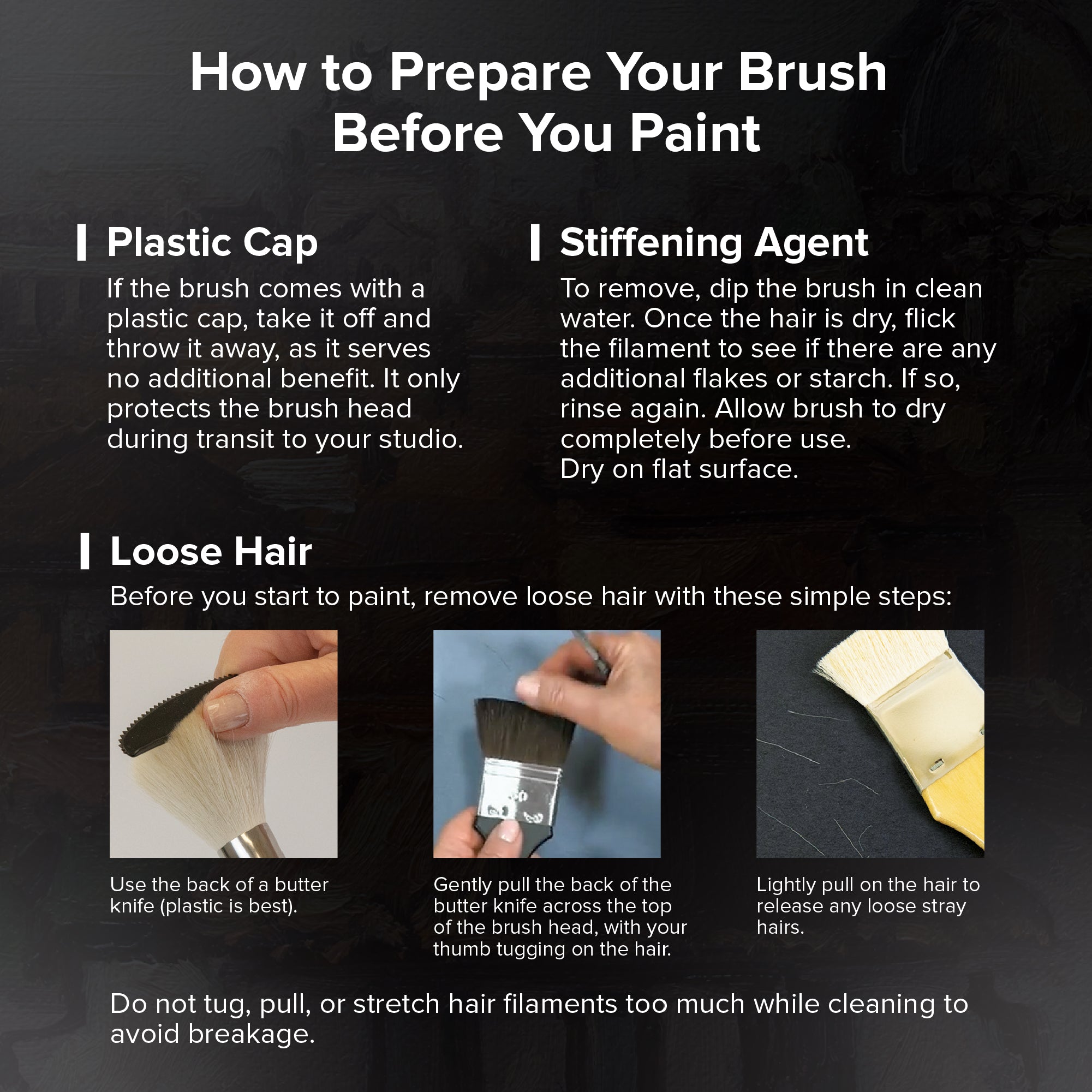 How to Prepare Your Brush Before You Paint

Plastic Cap

If the brush comes with a plastic cap, take it off and throw it away, as it serves no additional benefit. It only protects the brush head during transit to your studio.

Stiffening Agent

To remove, dip the brush in clean water. Once the hair is dry, flick the filament to see if there are any additional flakes or starch. If so, rinse again. Allow brush to dry completely before use.
Dry on flat surface.

Loose Hair

Before you start to paint, remove loose hair with these simple steps:

Use the back of a butter knife (plastic is best).

Gently pull the back of the butter knife across the top of the brush head, with your thumb tugging on the hair.

Lightly pull on the hair to release any loose stray hairs.

Do not tug, pull, or stretch hair filaments too much while cleaning to avoid breakage.