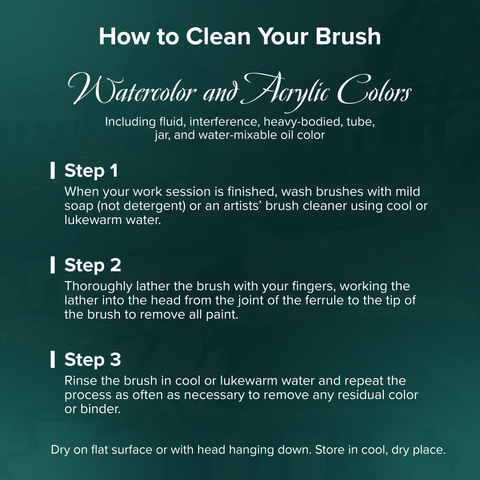 How to Clean Your Brush

Watercolor and Acrylic Colors

Including fluid, interference, heavy-bodied, tube, jar, and water-mixable oil color

Step 1
When your work session is finished, wash brushes with mild soap (not detergent) or an artists' brush cleaner using cool or lukewarm water.

Step 2
Thoroughly lather the brush with your fingers, working the lather into the head from the joint of the ferrule to the tip of the brush to remove all paint.

Step 3
Rinse the brush in cool or lukewarm water and repeat the process as often as necessary to remove any residual color or binder.

Dry on flat surface or with head hanging down. Store in cool, dry place.