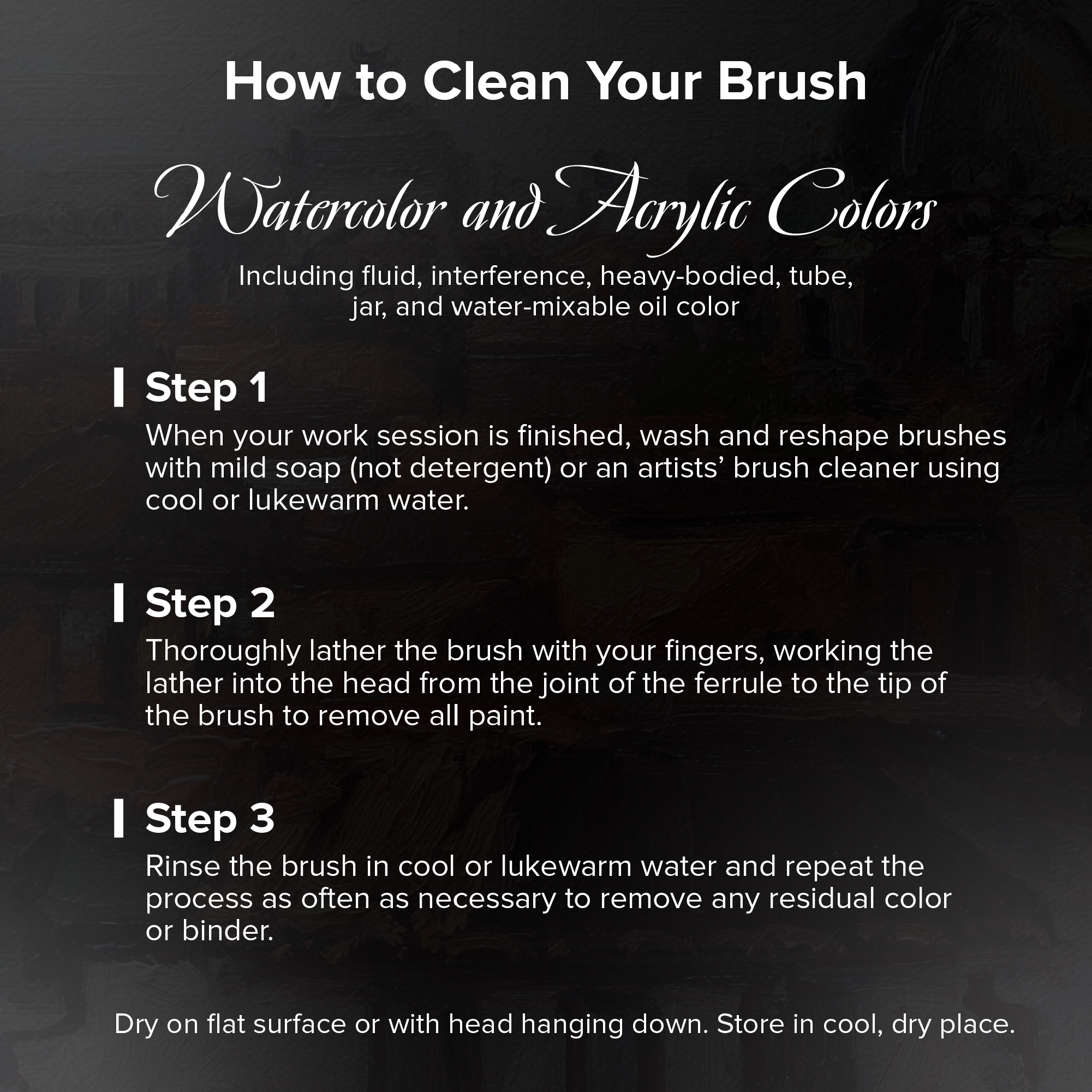 How to Clean Your Brush

Watercolor and Acrylic Colors

Including fluid, interference, heavy-bodied, tube, jar, and water-mixable oil color

Step 1

When your work session is finished, wash and reshape brushes with mild soap (not detergent) or an artists' brush cleaner using cool or lukewarm water.

Step 2

Thoroughly lather the brush with your fingers, working the lather into the head from the joint of the ferrule to the tip of the brush to remove all paint.

Step 3

Rinse the brush in cool or lukewarm water and repeat the process as often as necessary to remove any residual color or binder.

Dry on flat surface or with head hanging down. Store in cool, dry place.