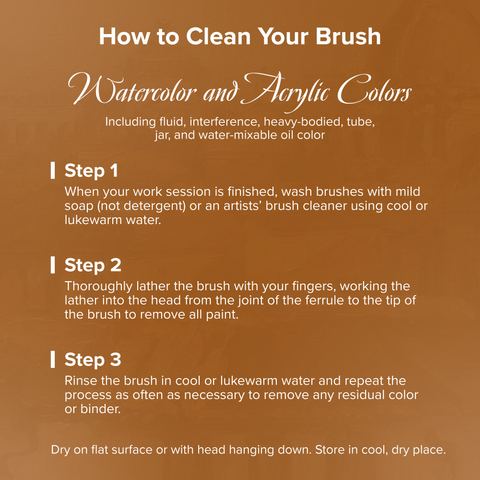 How to Clean Your Brush

Watercolor and Acrylic Colors

Including fluid, interference, heavy-bodied, tube, jar, and water-mixable oil color

Step 1

When your work session is finished, wash brushes with mild soap (not detergent) or an artists' brush cleaner using cool or lukewarm water.

Step 2

Thoroughly lather the brush with your fingers, working the lather into the head from the joint of the ferrule to the tip of the brush to remove all paint.

Step 3

Rinse the brush in cool or lukewarm water and repeat the process as often as necessary to remove any residual color or binder.

Dry on flat surface or with head hanging down. Store in cool, dry place.