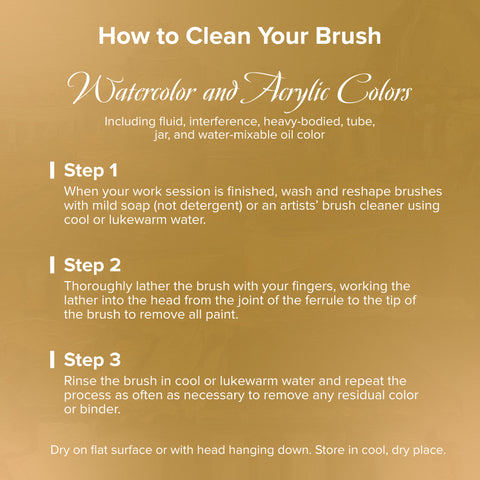 How to Clean Your Brush

Watercolor and Acrylic Colors

Including fluid, interference, heavy-bodied, tube, jar, and water-mixable oil color

Step 1

When your work session is finished, wash and reshape brushes with mild soap (not detergent) or an artists' brush cleaner using cool or lukewarm water.

Step 2

Thoroughly lather the brush with your fingers, working the lather into the head from the joint of the ferrule to the tip of the brush to remove all paint.

Step 3

Rinse the brush in cool or lukewarm water and repeat the process as often as necessary to remove any residual color or binder.

Dry on flat surface or with head hanging down. Store in cool, dry place.