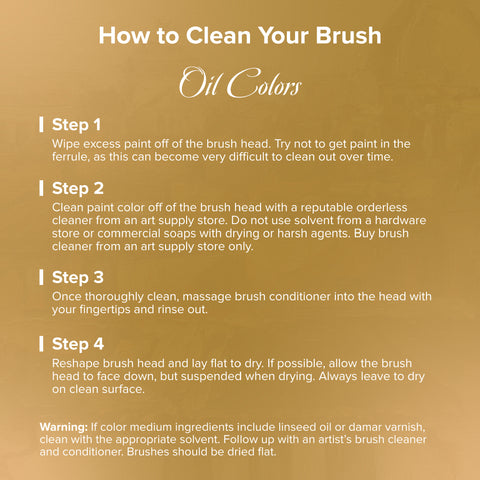 How to Clean Your Brush

Oil Colors

Step 1
Wipe excess paint off of the brush head. Try not to get paint in the ferrule, as this can become very difficult to clean out over time.

Step 2
Clean paint color off of the brush head with a reputable orderless cleaner from an art supply store. Do not use solvent from a hardware store or commercial soaps with drying or harsh agents. Buy brush cleaner from an art supply store only.

Step 3
Once thoroughly clean, massage brush conditioner into the head with your fingertips and rinse out.

Step 4
Reshape brush head and lay flat to dry. If possible, allow the brush head to face down, but suspended when drying. Always leave to dry on clean surface.

Warning: If color medium ingredients include linseed oil or damar varnish, clean with the appropriate solvent. Follow up with an artist's brush cleaner and conditioner. Brushes should be dried flat.