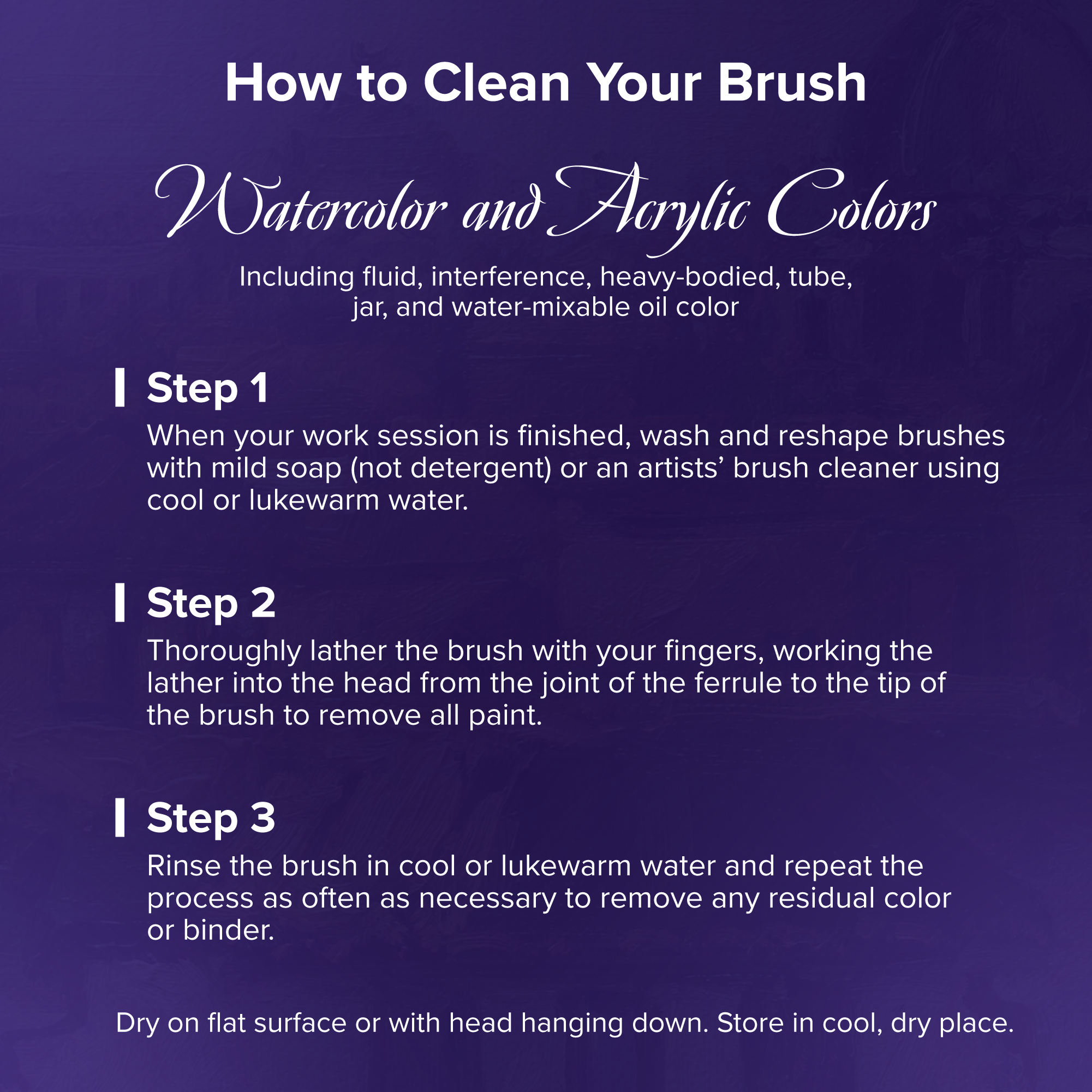 How to Clean Your Brush

Watercolor and Acrylic Colors

Including fluid, interference, heavy-bodied, tube, jar, and water-mixable oil color

Step 1

When your work session is finished, wash and reshape brushes with mild soap (not detergent) or an artists' brush cleaner using cool or lukewarm water.

Step 2

Thoroughly lather the brush with your fingers, working the lather into the head from the joint of the ferrule to the tip of the brush to remove all paint.

Step 3

Rinse the brush in cool or lukewarm water and repeat the process as often as necessary to remove any residual color or binder.

Dry on flat surface or with head hanging down. Store in cool, dry place.