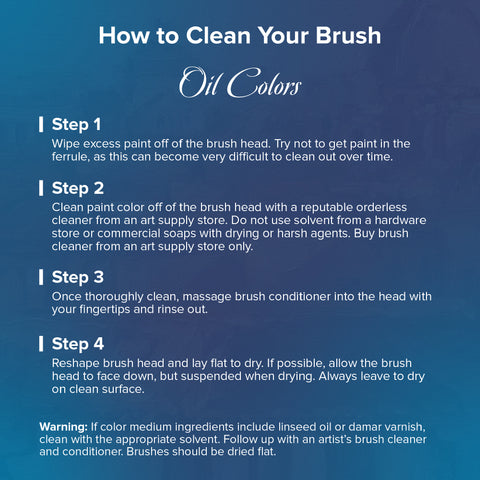 How to Clean Your Brush

Oil Colors

Step 1

Wipe excess paint off of the brush head. Try not to get paint in the ferrule, as this can become very difficult to clean out over time.

Step 2

Clean paint color off of the brush head with a reputable orderless cleaner from an art supply store. Do not use solvent from a hardware store or commercial soaps with drying or harsh agents. Buy brush cleaner from an art supply store only.

Step 3

Once thoroughly clean, massage brush conditioner into the head with your fingertips and rinse out.

Step 4

Reshape brush head and lay flat to dry. If possible, allow the brush head to face down, but suspended when drying. Always leave to dry on clean surface.

Warning: If color medium ingredients include linseed oil or damar varnish, clean with the appropriate solvent. Follow up with an artist's brush cleaner and conditioner. Brushes should be dried flat.