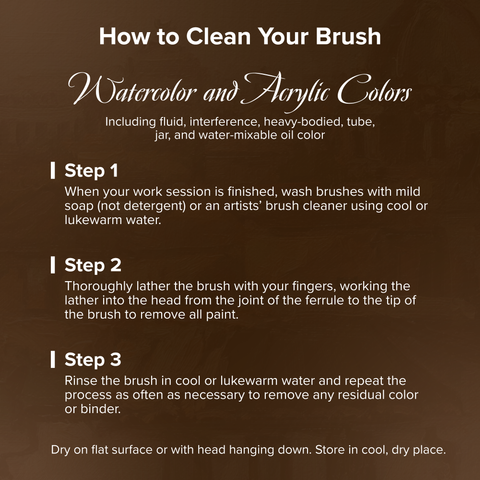 How to Clean Your Brush

Watercolor and Acrylic Colors

Including fluid, interference, heavy-bodied, tube, jar, and water-mixable oil color

Step 1

When your work session is finished, wash brushes with mild soap (not detergent) or an artists' brush cleaner using cool or lukewarm water.

Step 2

Thoroughly lather the brush with your fingers, working the lather into the head from the joint of the ferrule to the tip of the brush to remove all paint.

Step 3

Rinse the brush in cool or lukewarm water and repeat the process as often as necessary to remove any residual color or binder.

Dry on flat surface or with head hanging down. Store in cool, dry place.