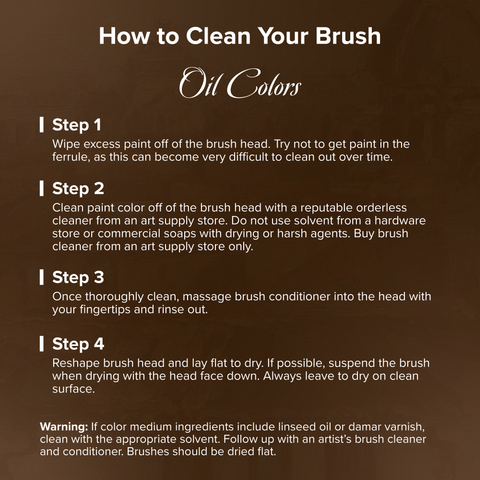 How to Clean Your Brush

Oil Colors

Step 1
Wipe excess paint off of the brush head. Try not to get paint in the ferrule, as this can become very difficult to clean out over time.

Step 2
Clean paint color off of the brush head with a reputable orderless cleaner from an art supply store. Do not use solvent from a hardware store or commercial soaps with drying or harsh agents. Buy brush cleaner from an art supply store only.

Step 3
Once thoroughly clean, massage brush conditioner into the head with your fingertips and rinse out.

Step 4
Reshape brush head and lay flat to dry. If possible, suspend the brush when drying with the head face down. Always leave to dry on clean surface.

Warning: If color medium ingredients include linseed oil or damar varnish, clean with the appropriate solvent. Follow up with an artist's brush cleaner and conditioner. Brushes should be dried flat.