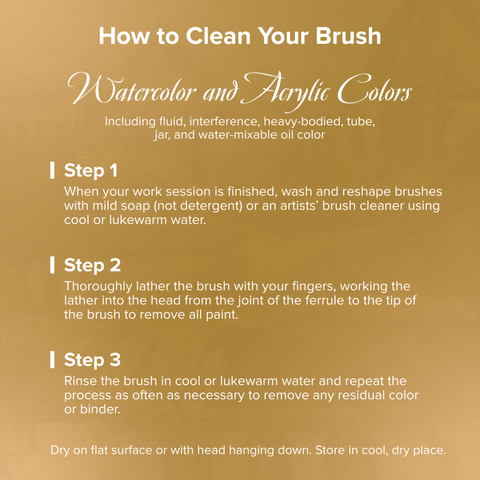 How to Clean Your Brush

Watercolor and Acrylic Colors

Including fluid, interference, heavy-bodied, tube, jar, and water-mixable oil color

Step 1

When your work session is finished, wash and reshape brushes with mild soap (not detergent) or an artists' brush cleaner using cool or lukewarm water.

Step 2

Thoroughly lather the brush with your fingers, working the lather into the head from the joint of the ferrule to the tip of the brush to remove all paint.

Step 3

Rinse the brush in cool or lukewarm water and repeat the process as often as necessary to remove any residual color or binder.

Dry on flat surface or with head hanging down. Store in cool, dry place.