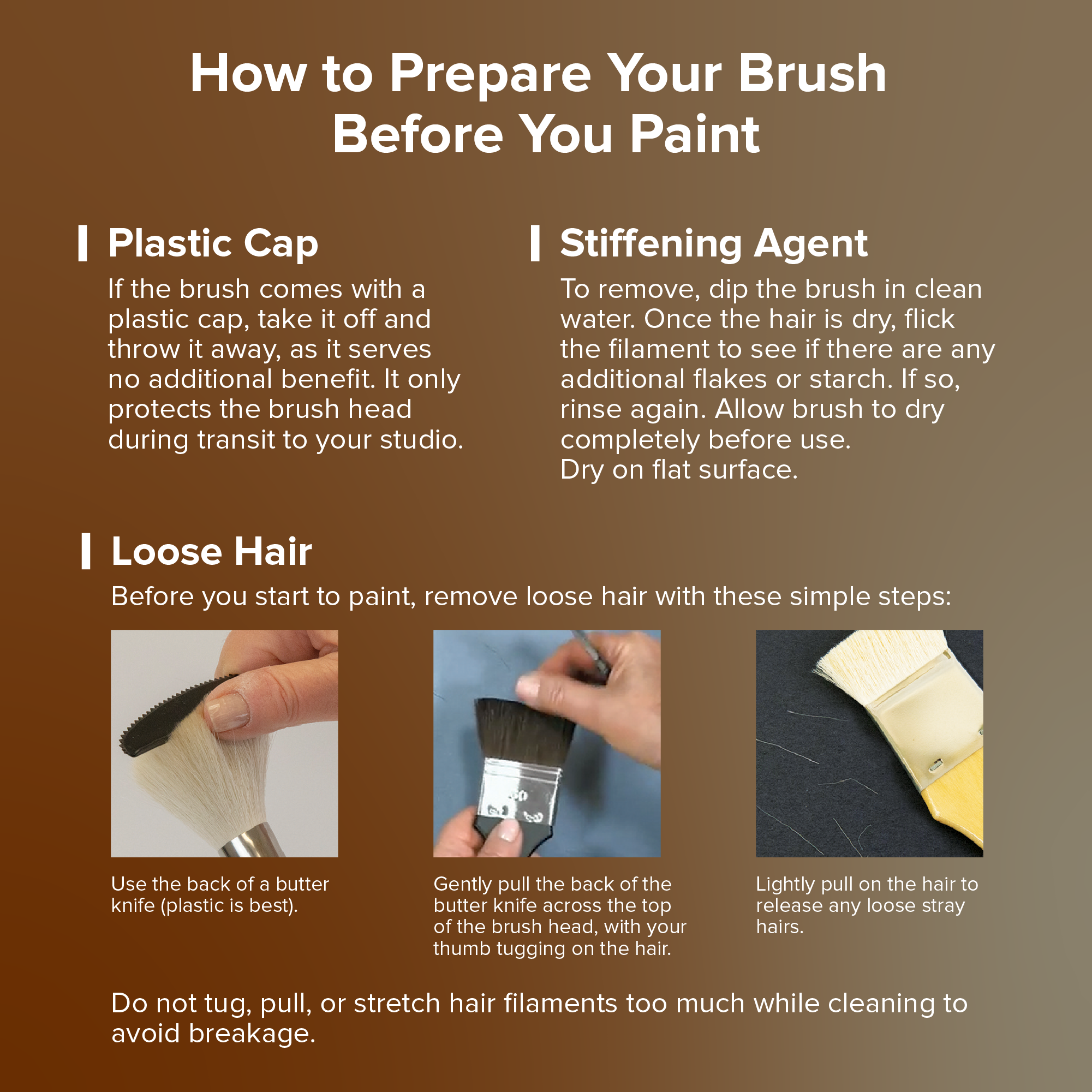 How to Prepare Your Brush Before You Paint

Plastic Cap

If the brush comes with a plastic cap, take it off and throw it away, as it serves no additional benefit. It only protects the brush head during transit to your studio.

Stiffening Agent

To remove, dip the brush in clean water. Once the hair is dry, flick the filament to see if there are any additional flakes or starch. If so, rinse again. Allow brush to dry completely before use.
Dry on flat surface.

Loose Hair

Before you start to paint, remove loose hair with these simple steps:

Use the back of a butter knife (plastic is best).

Gently pull the back of the butter knife across the top of the brush head, with your thumb tugging on the hair.

Lightly pull on the hair to release any loose stray hairs.

Do not tug, pull, or stretch hair filaments too much while cleaning to avoid breakage.