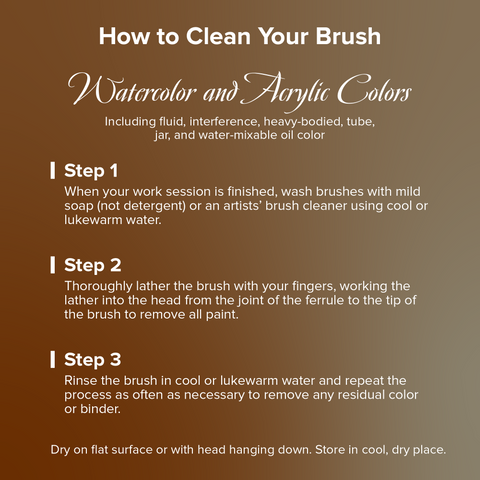 How to Clean Your Brush

Watercolor and Acrylic Colors

Including fluid, interference, heavy-bodied, tube, jar, and water-mixable oil color

Step 1

When your work session is finished, wash brushes with mild soap (not detergent) or an artists' brush cleaner using cool or lukewarm water.

Step 2

Thoroughly lather the brush with your fingers, working the lather into the head from the joint of the ferrule to the tip of the brush to remove all paint.

Step 3

Rinse the brush in cool or lukewarm water and repeat the process as often as necessary to remove any residual color or binder.

Dry on flat surface or with head hanging down. Store in cool, dry place.