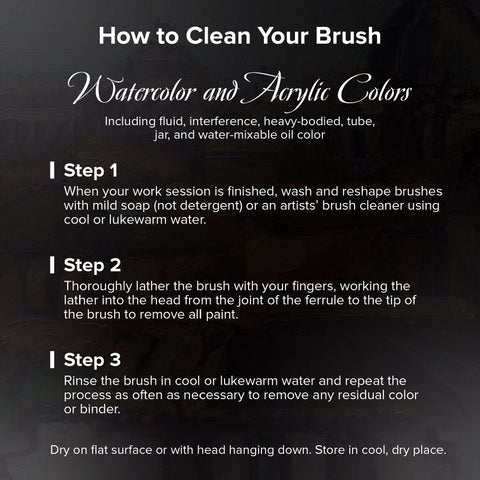 How to Clean Your Brush

Watercolor and Acrylic Colors

Including fluid, interference, heavy-bodied, tube, jar, and water-mixable oil color

Step 1

When your work session is finished, wash and reshape brushes with mild soap (not detergent) or an artists' brush cleaner using cool or lukewarm water.

Step 2

Thoroughly lather the brush with your fingers, working the lather into the head from the joint of the ferrule to the tip of the brush to remove all paint.

Step 3

Rinse the brush in cool or lukewarm water and repeat the process as often as necessary to remove any residual color or binder.

Dry on flat surface or with head hanging down. Store in cool, dry place.