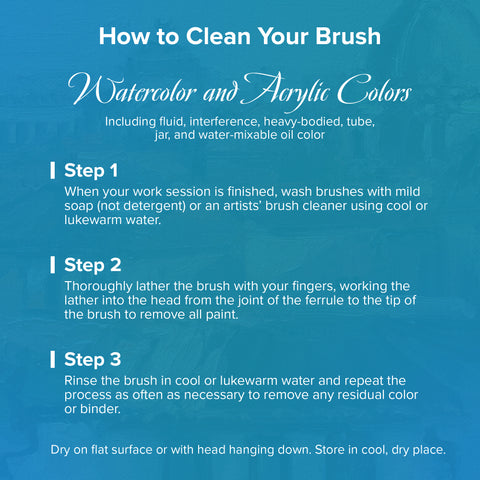 How to Clean Your Brush

Watercolor and Acrylic Colors

Including fluid, interference, heavy-bodied, tube, jar, and water-mixable oil color

Step 1

When your work session is finished, wash brushes with mild soap (not detergent) or an artists' brush cleaner using cool or lukewarm water.

Step 2

Thoroughly lather the brush with your fingers, working the lather into the head from the joint of the ferrule to the tip of the brush to remove all paint.

Step 3

Rinse the brush in cool or lukewarm water and repeat the process as often as necessary to remove any residual color or binder.

Dry on flat surface or with head hanging down. Store in cool, dry place.