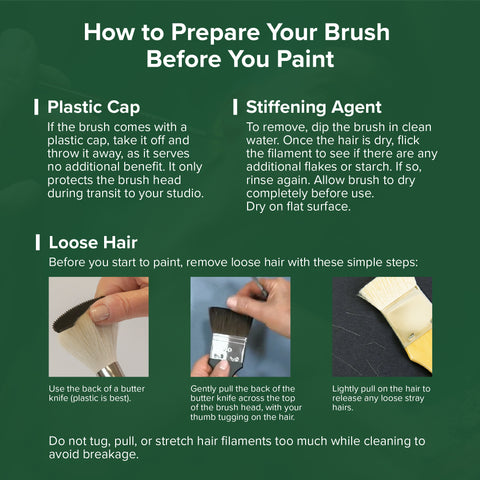 How to Prepare Your Brush Before You Paint

Plastic Cap
If the brush comes with a plastic cap, take it off and throw it away, as it serves no additional benefit. It only protects the brush head during transit to your studio.

Stiffening Agent
To remove, dip the brush in clean water. Once the hair is dry, flick the filament to see if there are any additional flakes or starch. If so, rinse again. Allow brush to dry completely before use.
Dry on flat surface.

Loose Hair
Before you start to paint, remove loose hair with these simple steps:

Use the back of a butter knife (plastic is best).

Gently pull the back of the butter knife across the top of the brush head, with your thumb tugging on the hair.

Lightly pull on the hair to release any loose stray hairs.

Do not tug, pull, or stretch hair filaments too much while cleaning to avoid breakage.