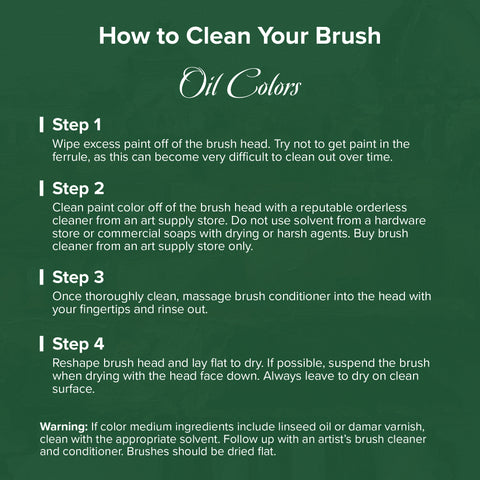 How to Clean Your Brush

Oil Colors

Step 1

Wipe excess paint off of the brush head. Try not to get paint in the ferrule, as this can become very difficult to clean out over time.

Step 2

Clean paint color off of the brush head with a reputable orderless cleaner from an art supply store. Do not use solvent from a hardware store or commercial soaps with drying or harsh agents. Buy brush cleaner from an art supply store only.

Step 3

Once thoroughly clean, massage brush conditioner into the head with your fingertips and rinse out.

Step 4

Reshape brush head and lay flat to dry. If possible, suspend the brush when drying with the head face down. Always leave to dry on clean surface.

Warning: If color medium ingredients include linseed oil or damar varnish, clean with the appropriate solvent. Follow up with an artist's brush cleaner and conditioner. Brushes should be dried flat.