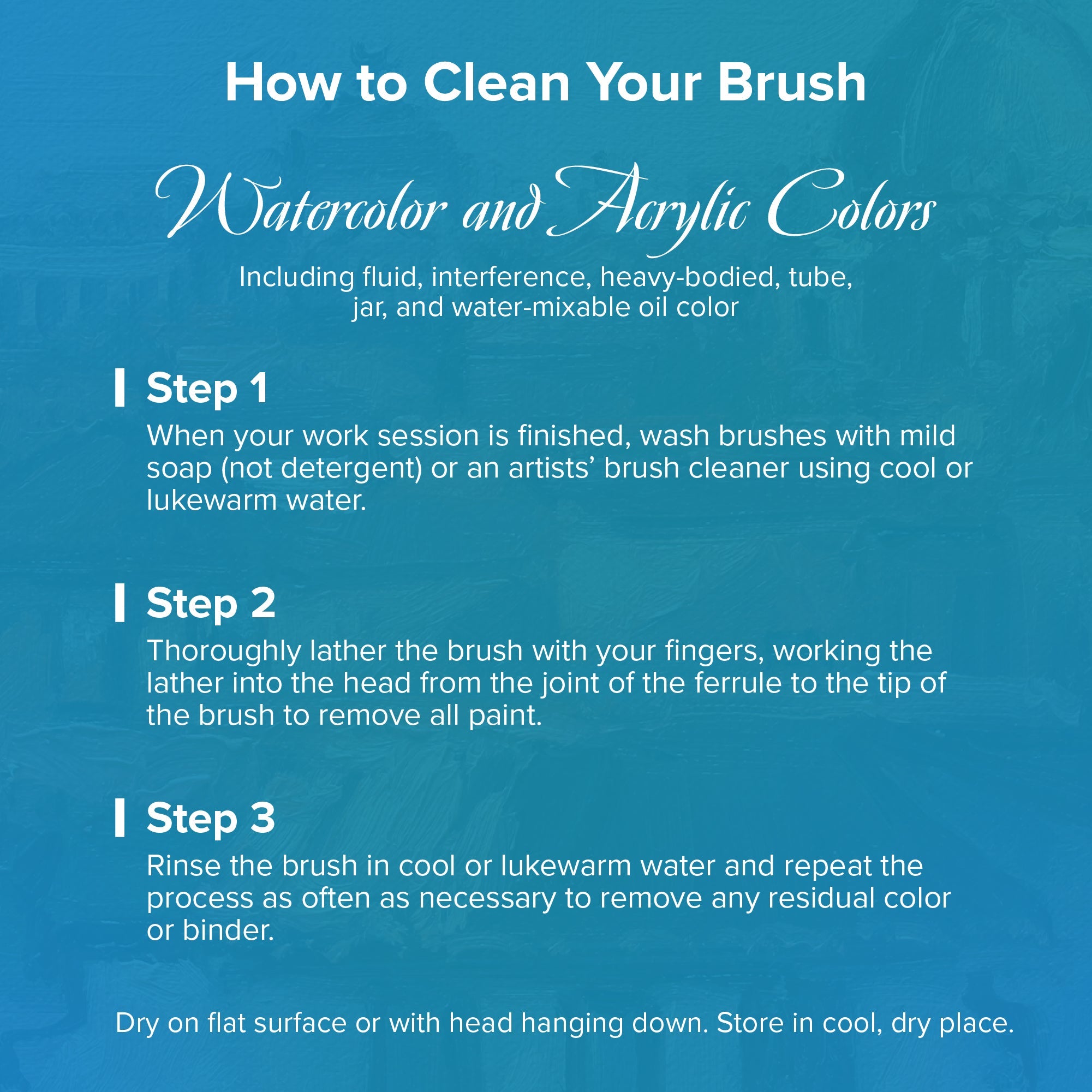 How to Clean Your Brush

Watercolor and Acrylic Colors

Including fluid, interference, heavy-bodied, tube, jar, and water-mixable oil color

Step 1

When your work session is finished, wash brushes with mild soap (not detergent) or an artists' brush cleaner using cool or lukewarm water.

Step 2

Thoroughly lather the brush with your fingers, working the lather into the head from the joint of the ferrule to the tip of the brush to remove all paint.

Step 3

Rinse the brush in cool or lukewarm water and repeat the process as often as necessary to remove any residual color or binder.

Dry on flat surface or with head hanging down. Store in cool, dry place.