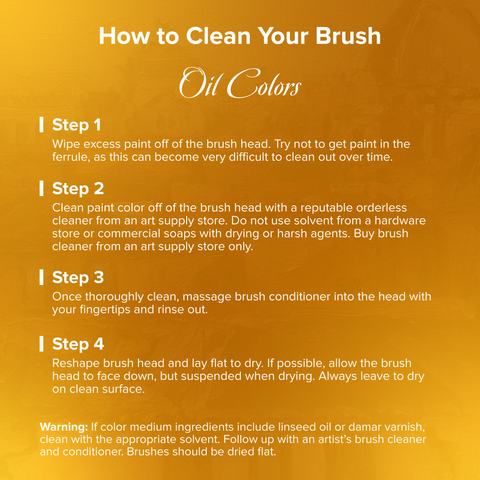 How to Clean Your Brush

Oil Colors

Step 1

Wipe excess paint off of the brush head. Try not to get paint in the ferrule, as this can become very difficult to clean out over time.

Step 2

Clean paint color off of the brush head with a reputable orderless cleaner from an art supply store. Do not use solvent from a hardware store or commercial soaps with drying or harsh agents. Buy brush cleaner from an art supply store only.

Step 3

Once thoroughly clean, massage brush conditioner into the head with your fingertips and rinse out.

Step 4

Reshape brush head and lay flat to dry. If possible, allow the brush head to face down, but suspended when drying. Always leave to dry on clean surface.

Warning: If color medium ingredients include linseed oil or damar varnish, clean with the appropriate solvent. Follow up with an artist's brush cleaner and conditioner. Brushes should be dried flat.