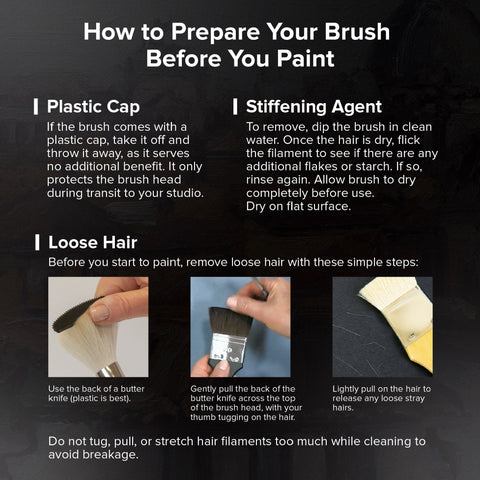 How to Prepare Your Brush Before You Paint

Plastic Cap
If the brush comes with a plastic cap, take it off and throw it away, as it serves no additional benefit. It only protects the brush head during transit to your studio.

Stiffening Agent
To remove, dip the brush in clean water. Once the hair is dry, flick the filament to see if there are any additional flakes or starch. If so, rinse again. Allow brush to dry completely before use.
Dry on flat surface.

Loose Hair
Before you start to paint, remove loose hair with these simple steps:

Use the back of a butter knife (plastic is best).

Gently pull the back of the butter knife across the top of the brush head, with your thumb tugging on the hair.

Lightly pull on the hair to release any loose stray hairs.

Do not tug, pull, or stretch hair filaments too much while cleaning to avoid breakage.